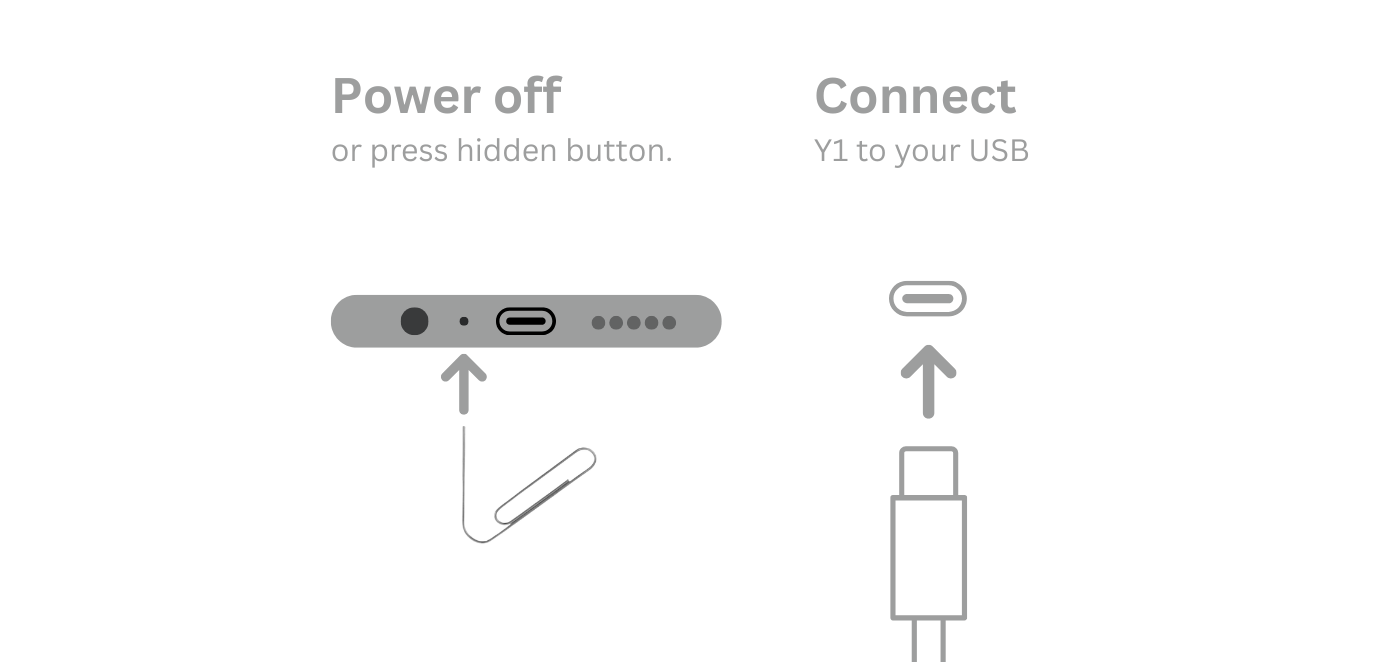 Power off
or press hidden button.

Connect
Y1 to your USB